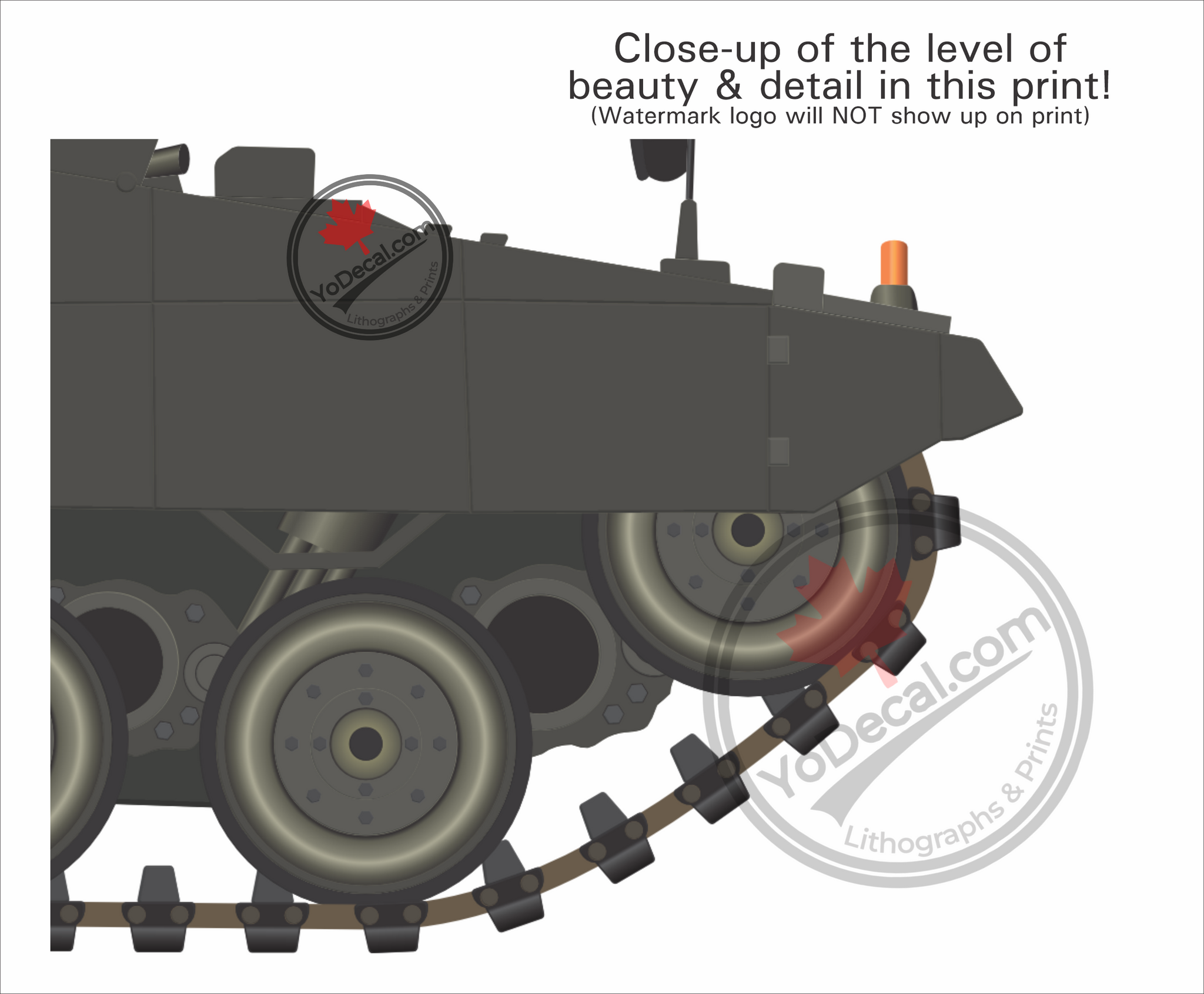 Close-up of the level of beauty & detail in this print!
(Watermark logo will NOT show up on print)

YoDecal.com
Lithographs & Prints

YoDecal.com
Lithographs & Prints